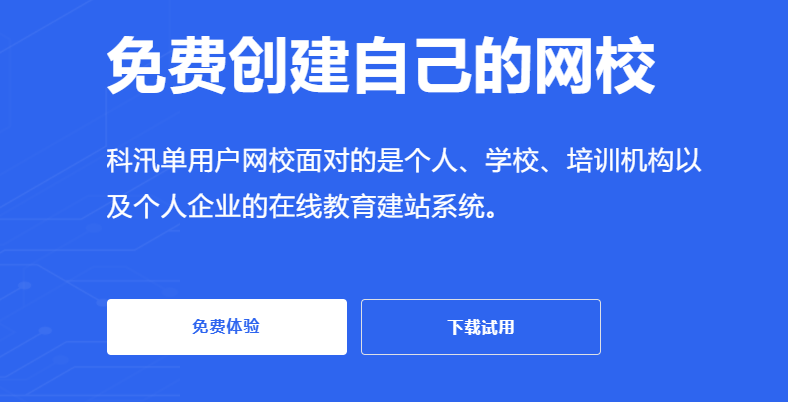 免费创建自己的网校

科汛单用户网校面对的是个人、学校、培训机构以及个人企业的在线教育建站系统。

免费体验

下载试用