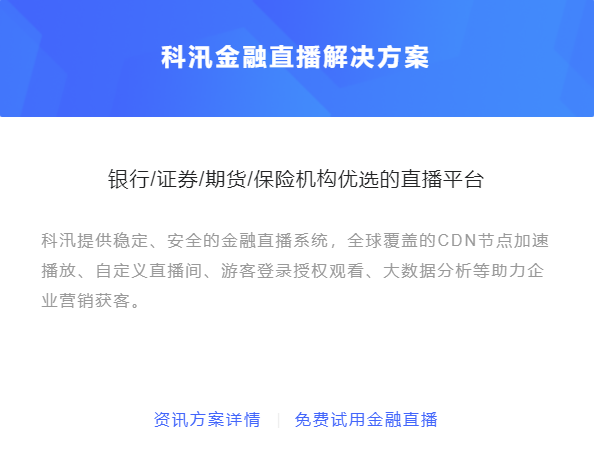 科汛金融直播解决方案

银行/证券/期货/保险机构优选的直播平台

科汛提供稳定、安全的金融直播系统，全球覆盖的CDN节点加速播放、自定义直播间、游客登录授权观看、大数据分析等助力企业营销获客。

资讯方案详情 | 免费试用金融直播